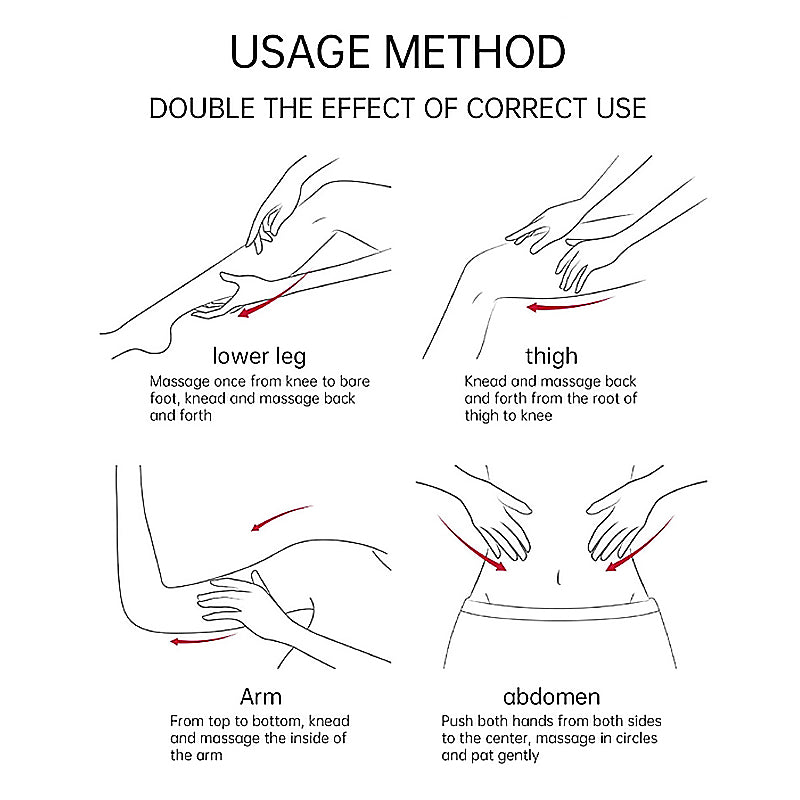 USAGE METHOD

DOUBLE THE EFFECT OF CORRECT USE

lower leg

Massage once from knee to bare foot, knead and massage back and forth

thigh

Knead and massage back and forth from the root of thigh to knee

Arm

From top to bottom, knead and massage the inside of the arm

abdomen

Push both hands from both sides to the center, massage in circles and pat gently